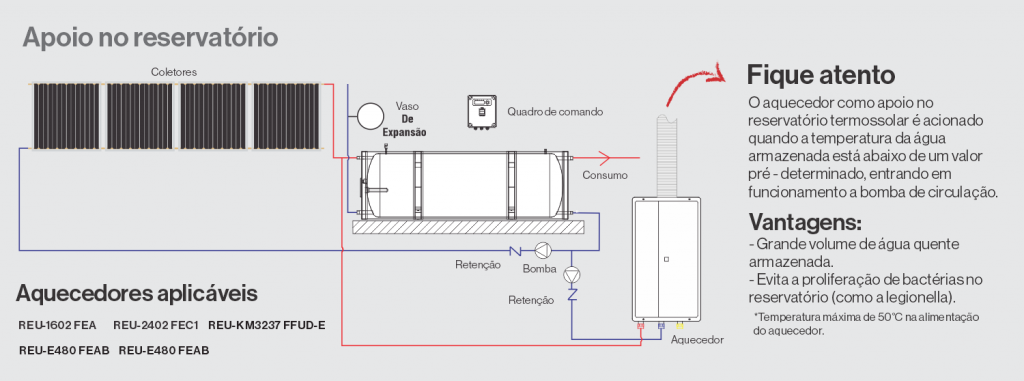 Apoio no reservatório

Coletores

Vaso De Expansão

Quadro de comando

Consumo

Retenção

Bomba

Retenção

Aquecedor

Aquecedores aplicáveis

REU-1602 FEA REU-2402 FEC1 REU-KM3237 FFUD-E

REU-E480 FEAB REU-E480 FEAB

Fique atento

O aquecedor como apoio no reservatório termossolar é acionado quando a temperatura da água armazenada está abaixo de um valor pré - determinado, entrando em funcionamento a bomba de circulação.

Vantagens:

- Grande volume de água quente armazenada.
- Evita a proliferação de bactérias no reservatório (como a legionella).

*Temperatura máxima de 50°C na alimentação do aquecedor.